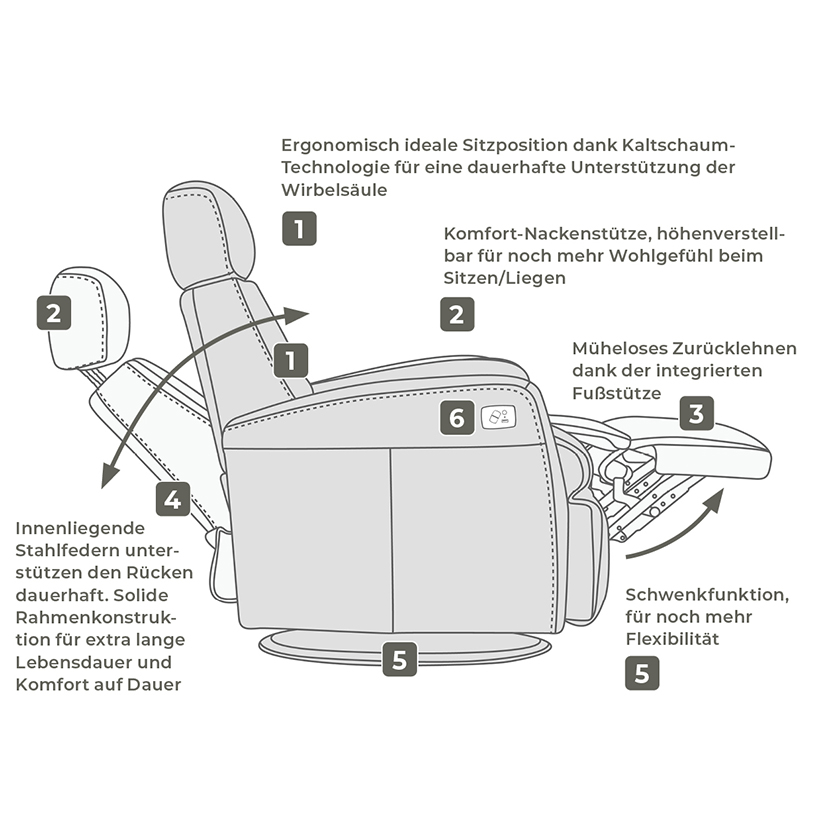 Ergonomisch ideale Sitzposition dank Kaltschaum-Technologie für eine dauerhafte Unterstützung der Wirbelsäule

1

Komfort-Nackenstütze, höhenverstellbar für noch mehr Wohlgefühl beim Sitzen/Liegen

2

Müheloses Zurücklehnen dank der integrierten Fußstütze

3

2

1

6

4

Innenliegende Stahlfedern unterstützen den Rücken dauerhaft. Solide Rahmenkonstruktion für extra lange Lebensdauer und Komfort auf Dauer

5

Schwenkfunktion, für noch mehr Flexibilität

5